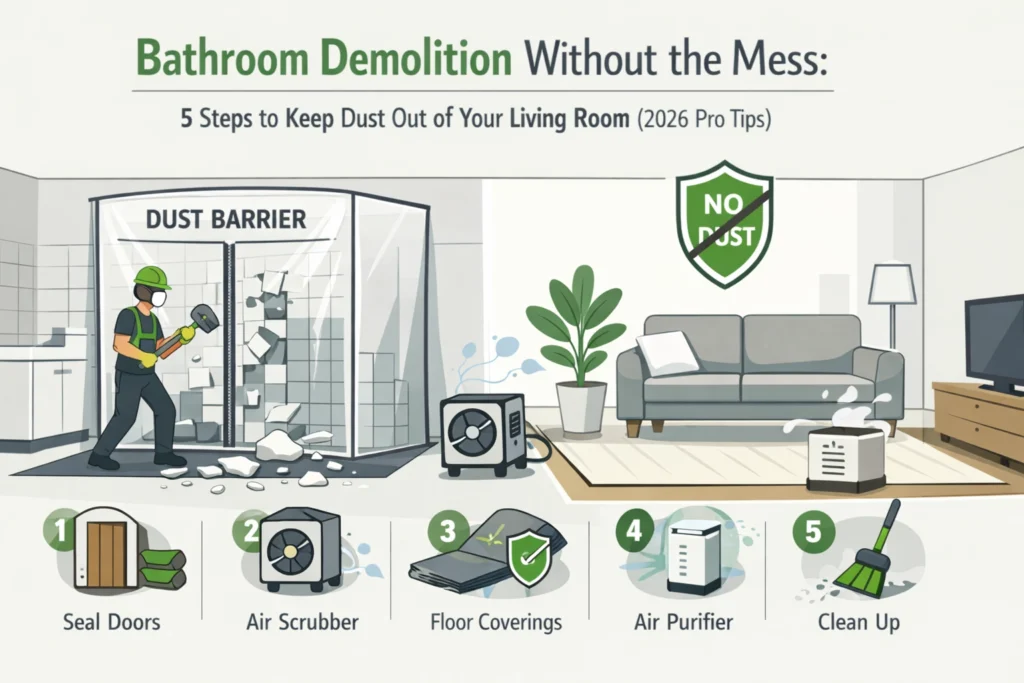 Bathroom Demolition Without the Mess:

5 Steps to Keep Dust Out of Your Living Room (2026 Pro Tips)

DUST BARRIER

NO DUST

1 Seal Doors

2 Air Scrubber

3 Floor Coverings

4 Air Purifier

5 Clean Up